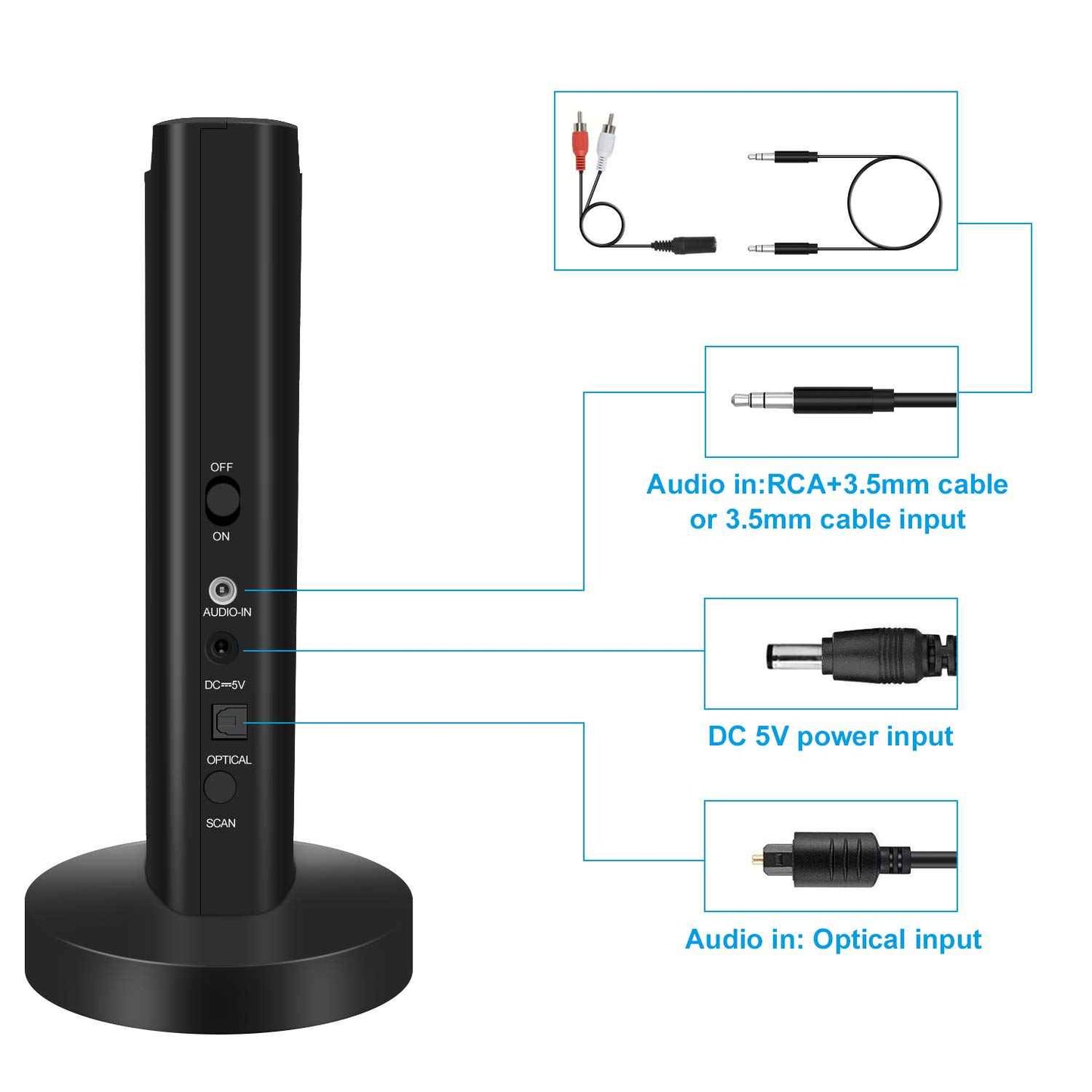 OFF

ON

AUDIO-IN

DC⎓5V

OPTICAL

SCAN

Audio in:RCA+3.5mm cable or 3.5mm cable input

DC 5V power input

Audio in: Optical input